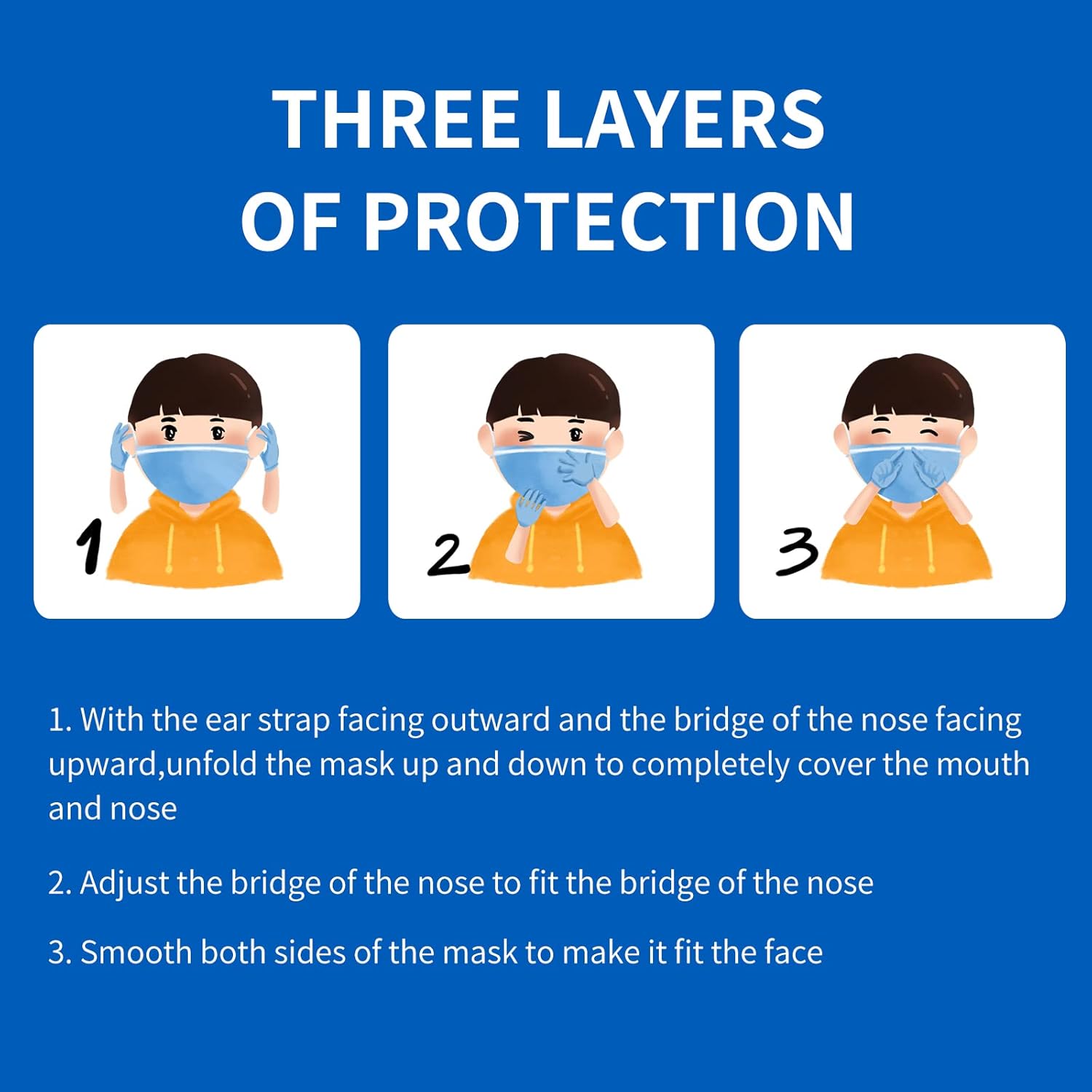 THREE LAYERS OF PROTECTION

1

2

3

1. With the ear strap facing outward and the bridge of the nose facing upward,unfold the mask up and down to completely cover the mouth and nose

2. Adjust the bridge of the nose to fit the bridge of the nose

3. Smooth both sides of the mask to make it fit the face