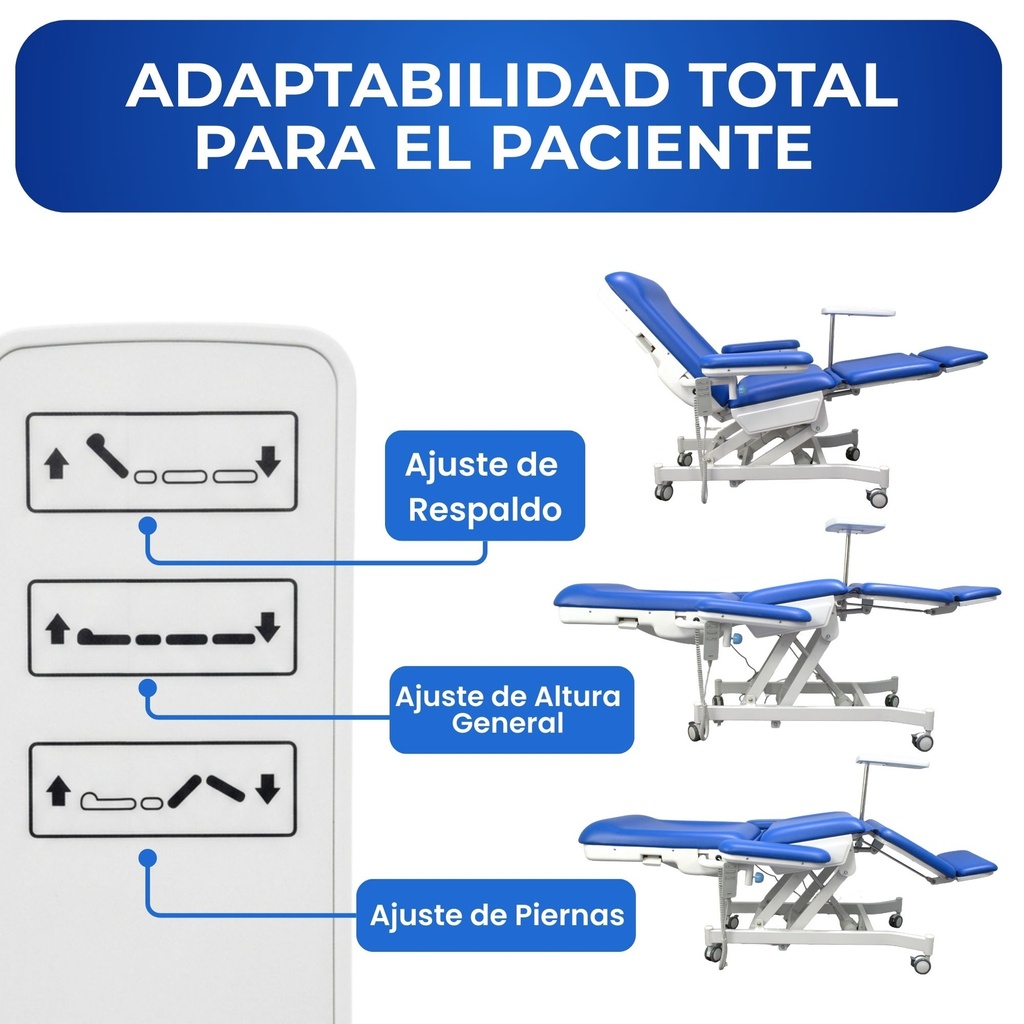 ADAPTABILIDAD TOTAL PARA EL PACIENTE

Ajuste de Respaldo

Ajuste de Altura General

Ajuste de Piernas