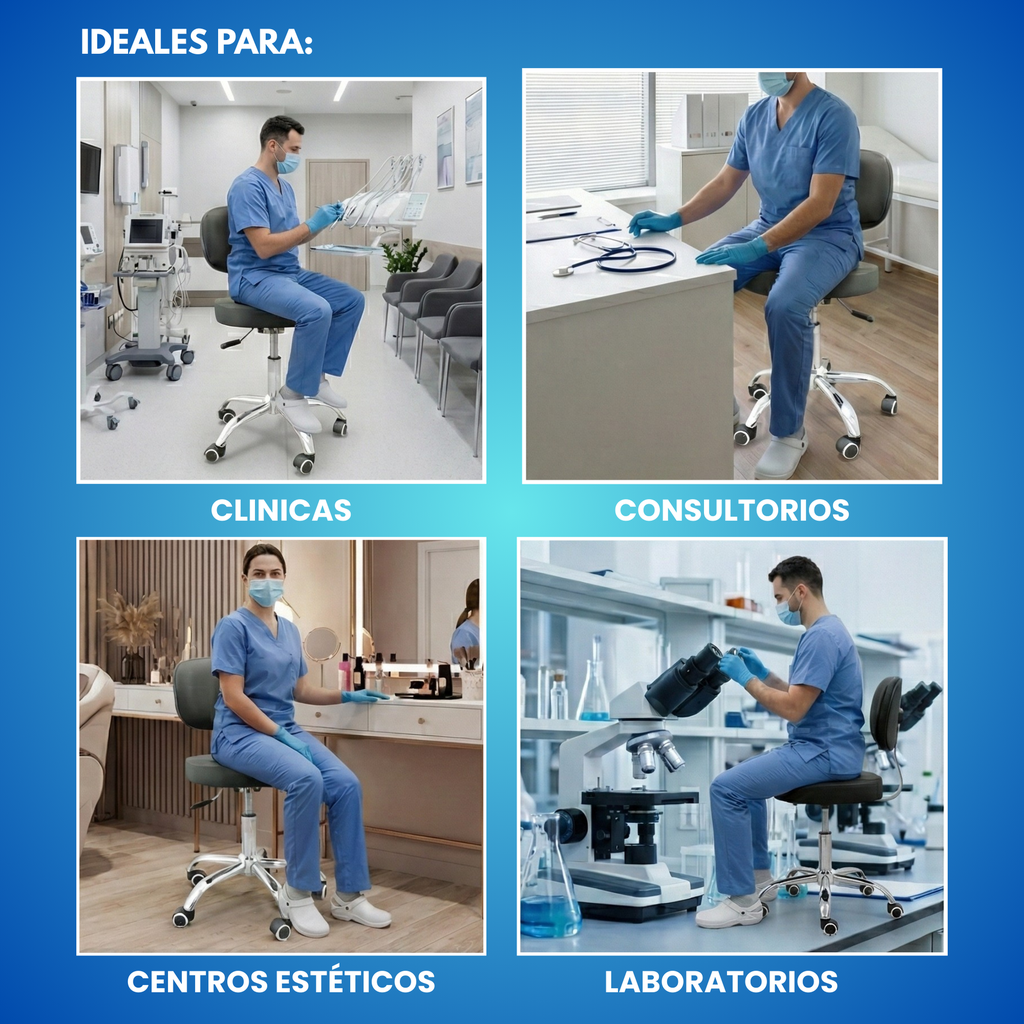 IDEALES PARA:

CLINICAS

CONSULTORIOS

CENTROS ESTÉTICOS

LABORATORIOS