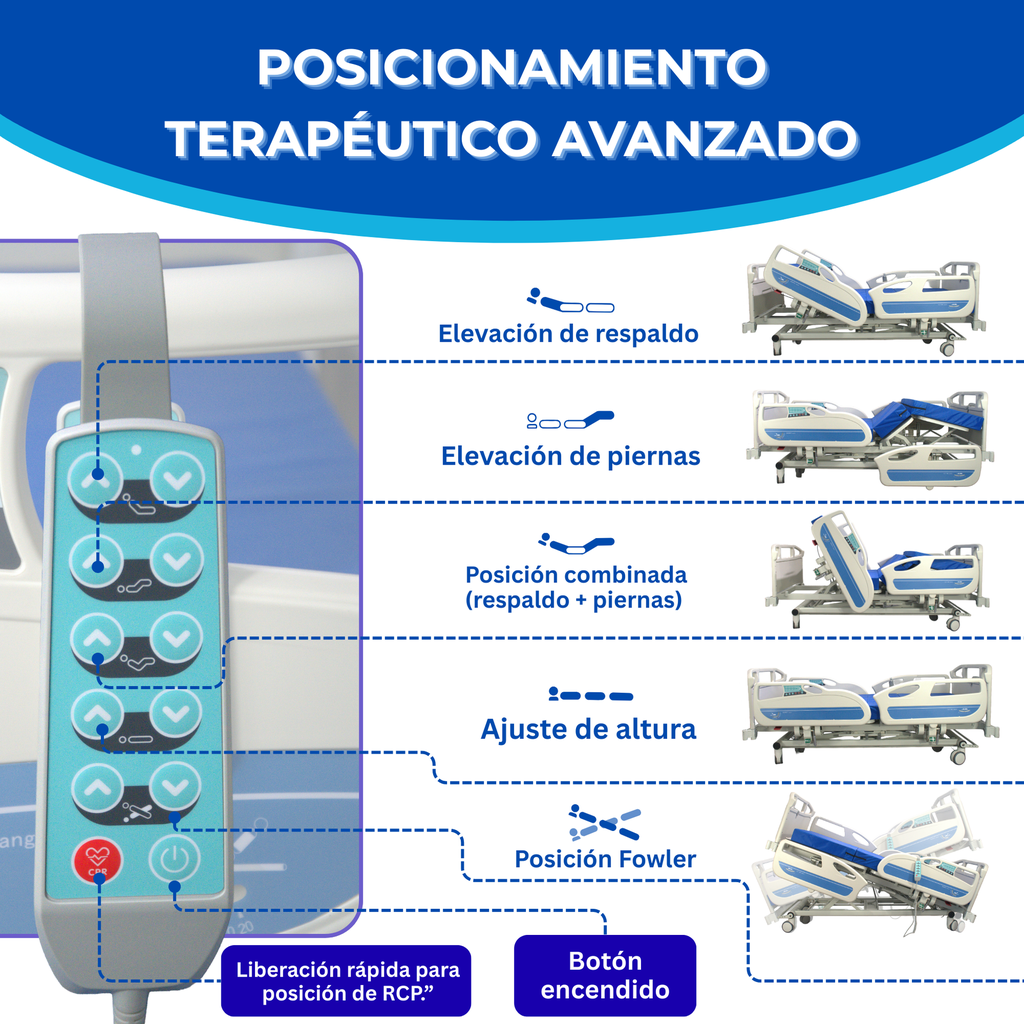 POSICIONAMIENTO TERAPÉUTICO AVANZADO

Elevación de respaldo

Elevación de piernas

Posición combinada (respaldo + piernas)

Ajuste de altura

Posición Fowler

CPR

Liberación rápida para posición de RCP.”

Botón encendido