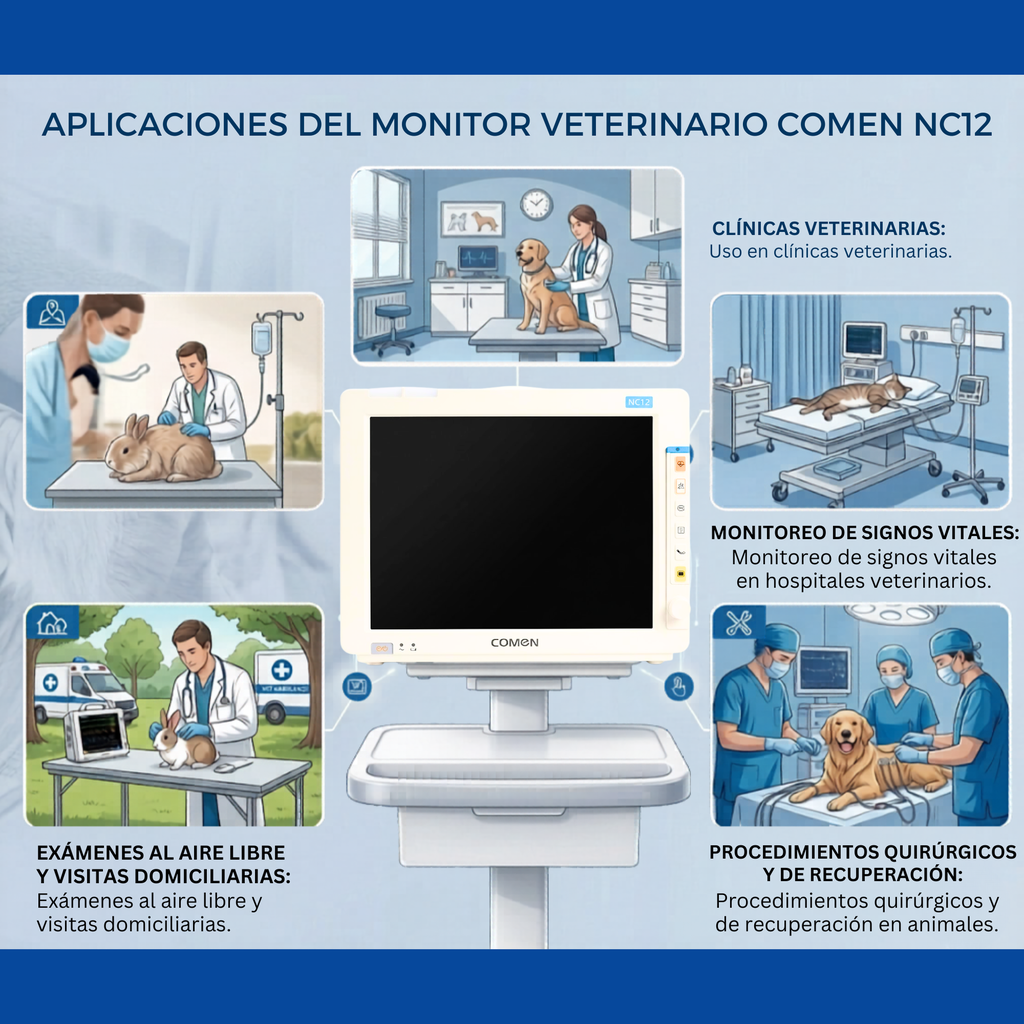 APLICACIONES DEL MONITOR VETERINARIO COMEN NC12

CLÍNICAS VETERINARIAS:
Uso en clínicas veterinarias.

NC12

COMEN

MONITOREO DE SIGNOS VITALES:
Monitoreo de signos vitales en hospitales veterinarios.

EXÁMENES AL AIRE LIBRE Y VISITAS DOMICILIARIAS:
Exámenes al aire libre y visitas domiciliarias.

PROCEDIMIENTOS QUIRÚRGICOS Y DE RECUPERACIÓN:
Procedimientos quirúrgicos y de recuperación en animales.