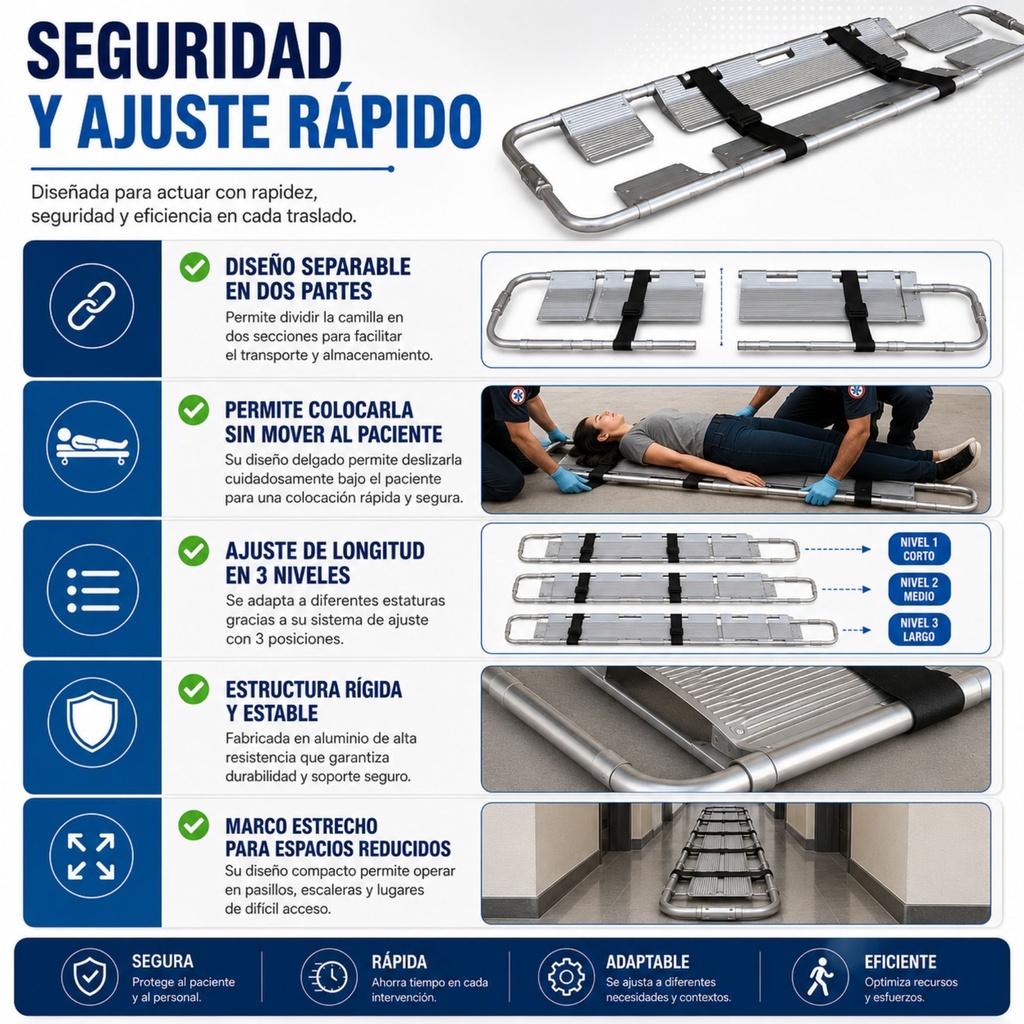 SEGURIDAD
Y AJUSTE RÁPIDO

Diseñada para actuar con rapidez, seguridad y eficiencia en cada traslado.

DISEÑO SEPARABLE EN DOS PARTES
Permite dividir la camilla en dos secciones para facilitar el transporte y almacenamiento.

PERMITE COLOCARLA SIN MOVER AL PACIENTE
Su diseño delgado permite deslizarla cuidadosamente bajo el paciente para una colocación rápida y segura.

AJUSTE DE LONGITUD EN 3 NIVELES
Se adapta a diferentes estaturas gracias a su sistema de ajuste con 3 posiciones.

NIVEL 1 CORTO
NIVEL 2 MEDIO
NIVEL 3 LARGO

ESTRUCTURA RÍGIDA Y ESTABLE
Fabricada en aluminio de alta resistencia que garantiza durabilidad y soporte seguro.

MARCO ESTRECHO PARA ESPACIOS REDUCIDOS
Su diseño compacto permite operar en pasillos, escaleras y lugares de difícil acceso.

SEGURA
Protege al paciente y al personal.

RÁPIDA
Ahorra tiempo en cada intervención.

ADAPTABLE
Se ajusta a diferentes necesidades y contextos.

EFICIENTE
Optimiza recursos y esfuerzos.