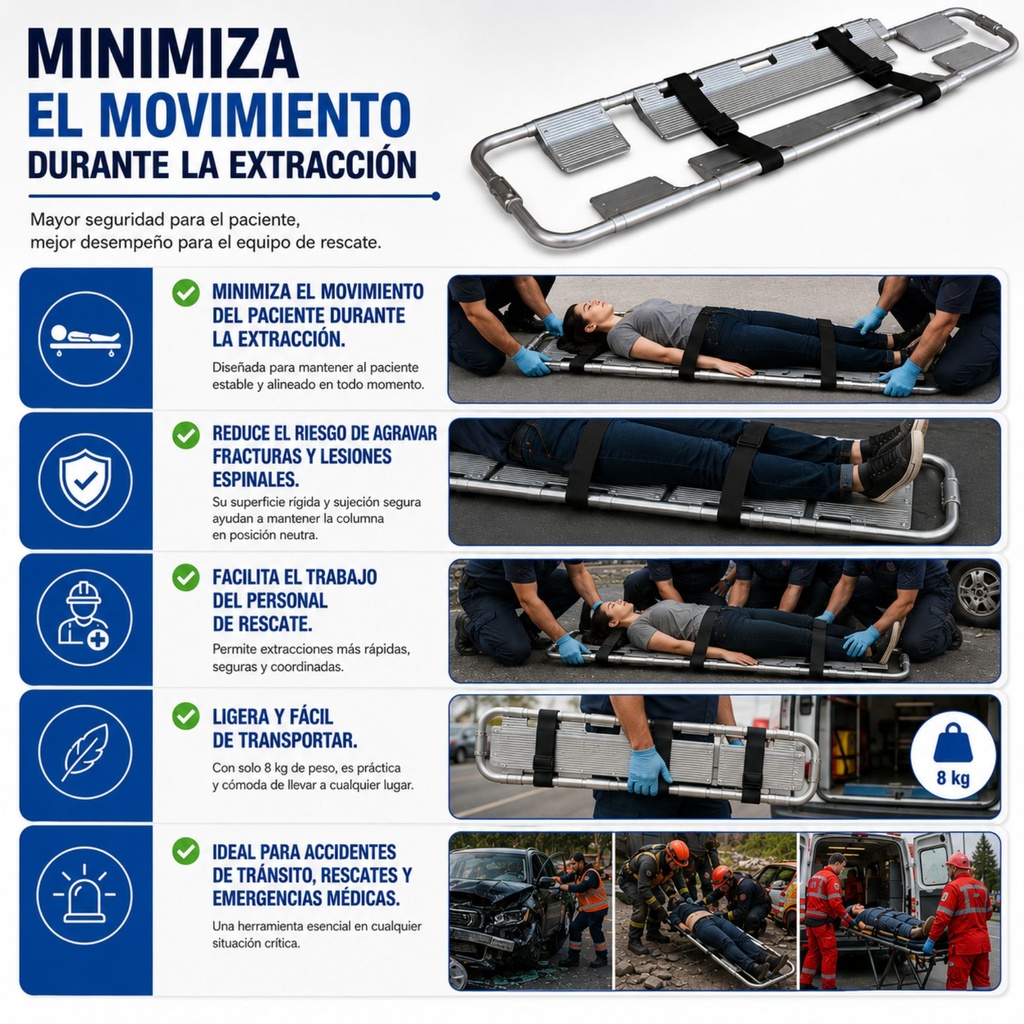 MINIMIZA
EL MOVIMIENTO
DURANTE LA EXTRACCIÓN

Mayor seguridad para el paciente, mejor desempeño para el equipo de rescate.

MINIMIZA EL MOVIMIENTO DEL PACIENTE DURANTE LA EXTRACCIÓN.

Diseñada para mantener al paciente estable y alineado en todo momento.

REDUCE EL RIESGO DE AGRAVAR FRACTURAS Y LESIONES ESPINALES.

Su superficie rígida y sujeción segura ayudan a mantener la columna en posición neutra.

FACILITA EL TRABAJO DEL PERSONAL DE RESCATE.

Permite extracciones más rápidas, seguras y coordinadas.

LIGERA Y FÁCIL DE TRANSPORTAR.

Con solo 8 kg de peso, es práctica y cómoda de llevar a cualquier lugar.

8 kg

IDEAL PARA ACCIDENTES DE TRÁNSITO, RESCATES Y EMERGENCIAS MÉDICAS.

Una herramienta esencial en cualquier situación crítica.