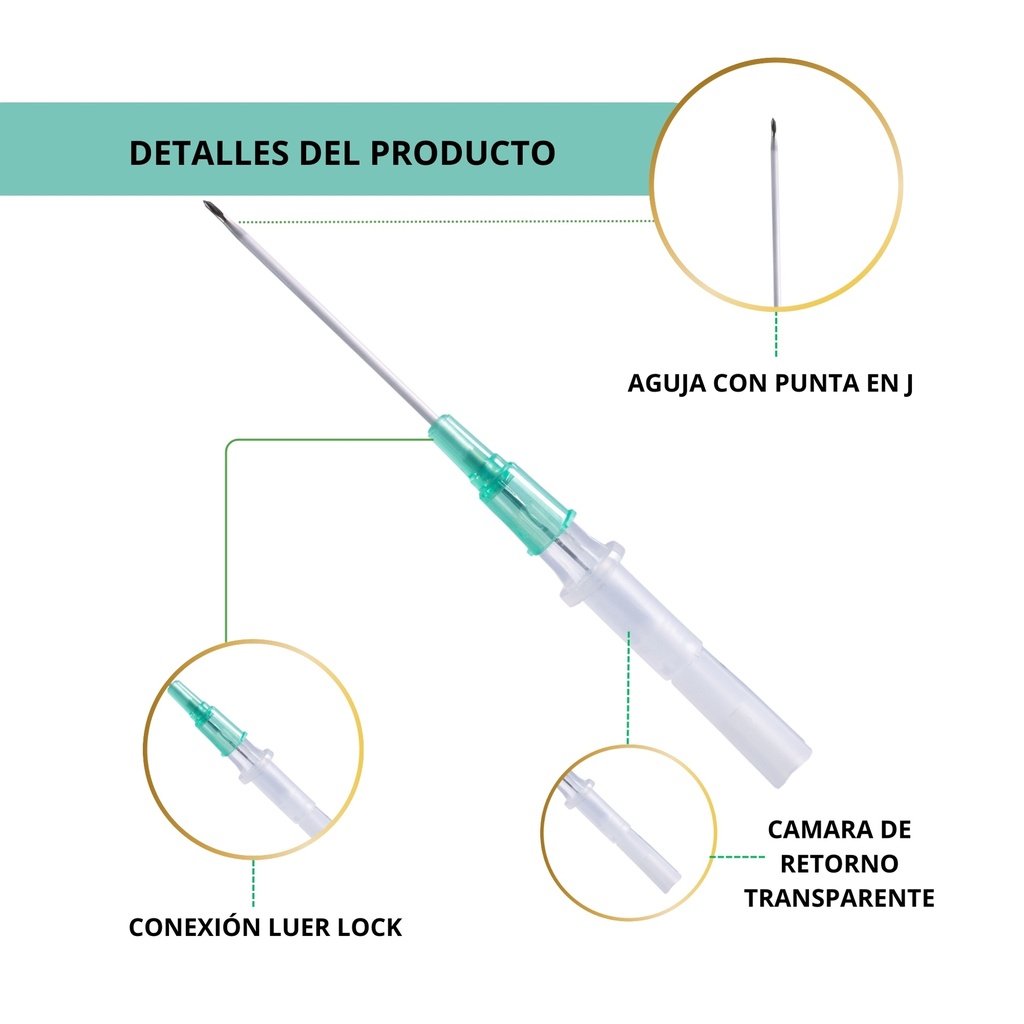 DETALLES DEL PRODUCTO

AGUJA CON PUNTA EN J

CONEXIÓN LUER LOCK

CAMARA DE RETORNO TRANSPARENTE