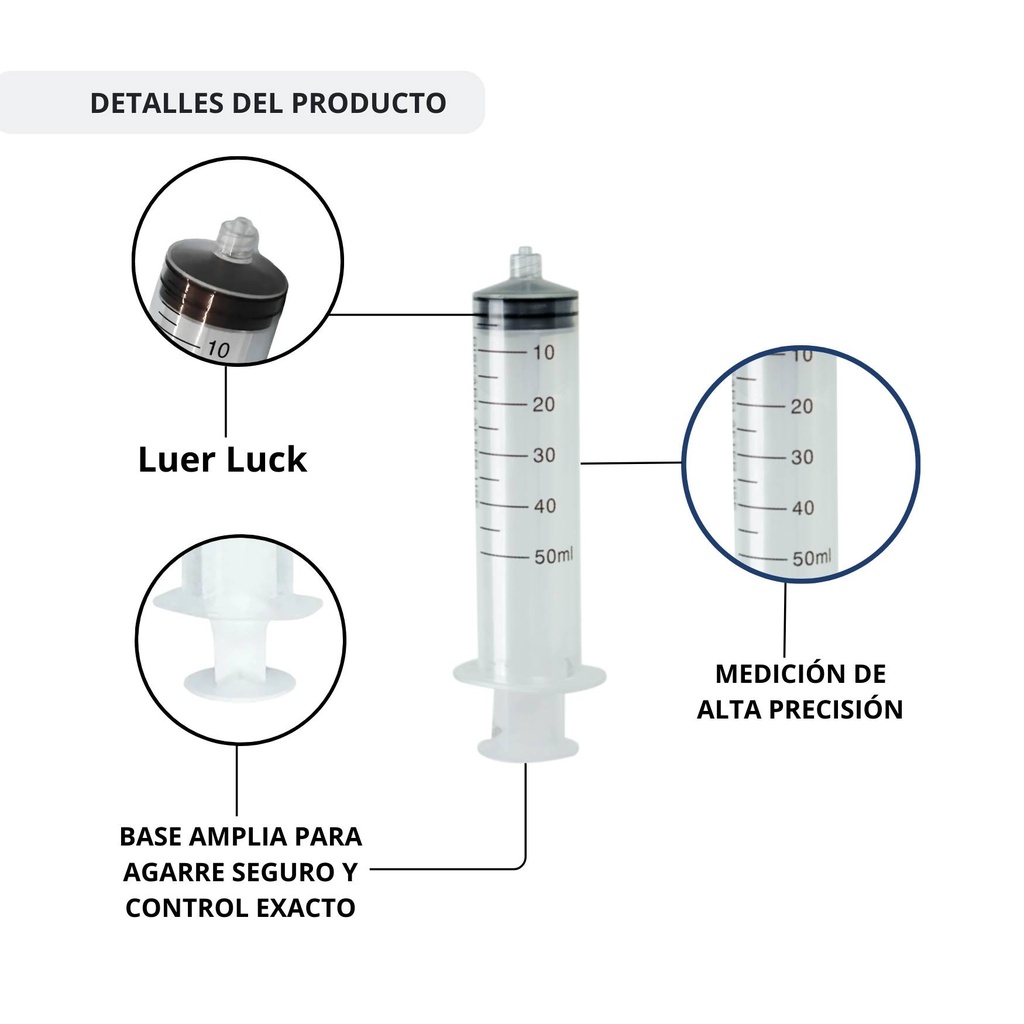 DETALLES DEL PRODUCTO

10

Luer Luck

10
20
30
40
50ml

10
20
30
40
50ml

MEDICIÓN DE ALTA PRECISIÓN

BASE AMPLIA PARA AGARRE SEGURO Y CONTROL EXACTO